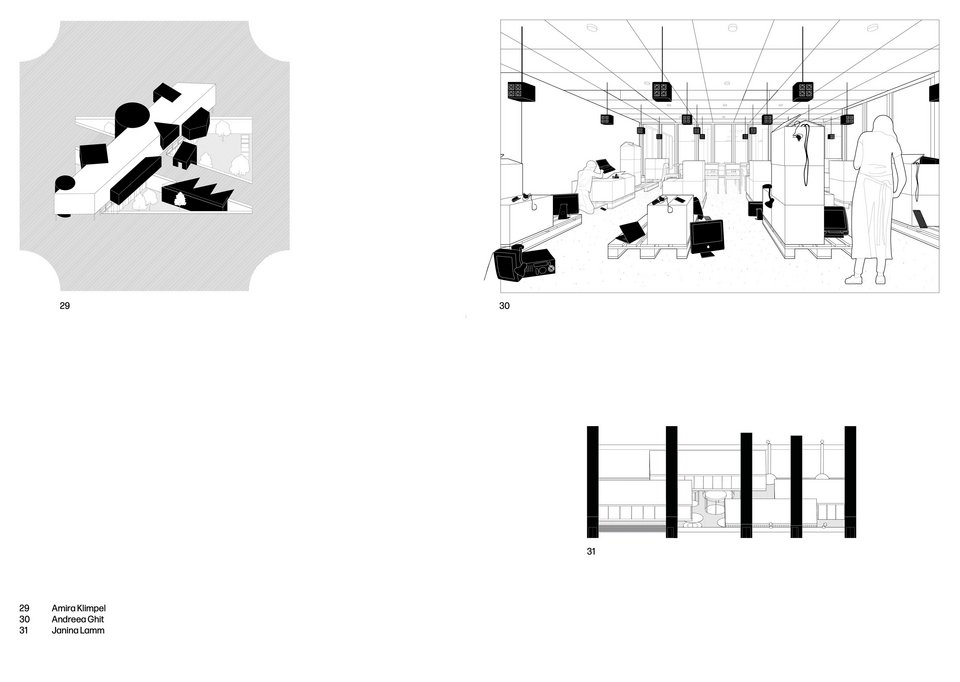 29

30

31

29 Amira Klimpel
30 Andreea Ghit
31 Janina Lamm