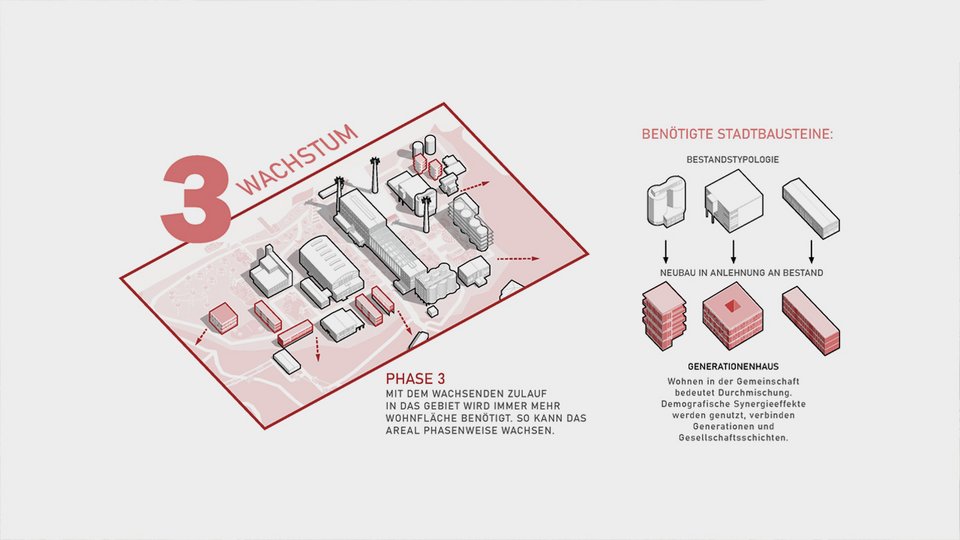 3 WACHSTUM

PHASE 3
MIT DEM WACHSENDEN ZULAUF IN DAS GEBIET WIRD IMMER MEHR WOHNFLÄCHE BENÖTIGT. SO KANN DAS AREAL PHASENWEISE WACHSEN.

BENÖTIGTE STADTBAUSTEINE:

BESTANDSTYPOLOGIE

NEUBAU IN ANLEHNUNG AN BESTAND

GENERATIONENHAUS
Wohnen in der Gemeinschaft bedeutet Durchmischung. Demografische Synergieeffekte werden genutzt, verbinden Generationen und Gesellschaftsschichten.